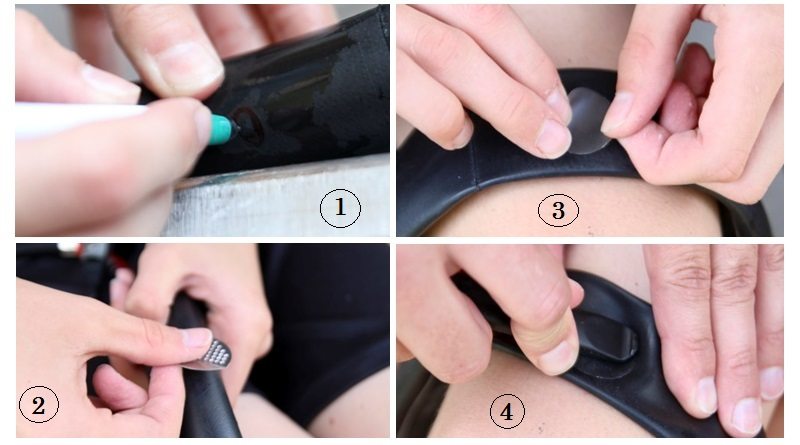 1

3

2

4